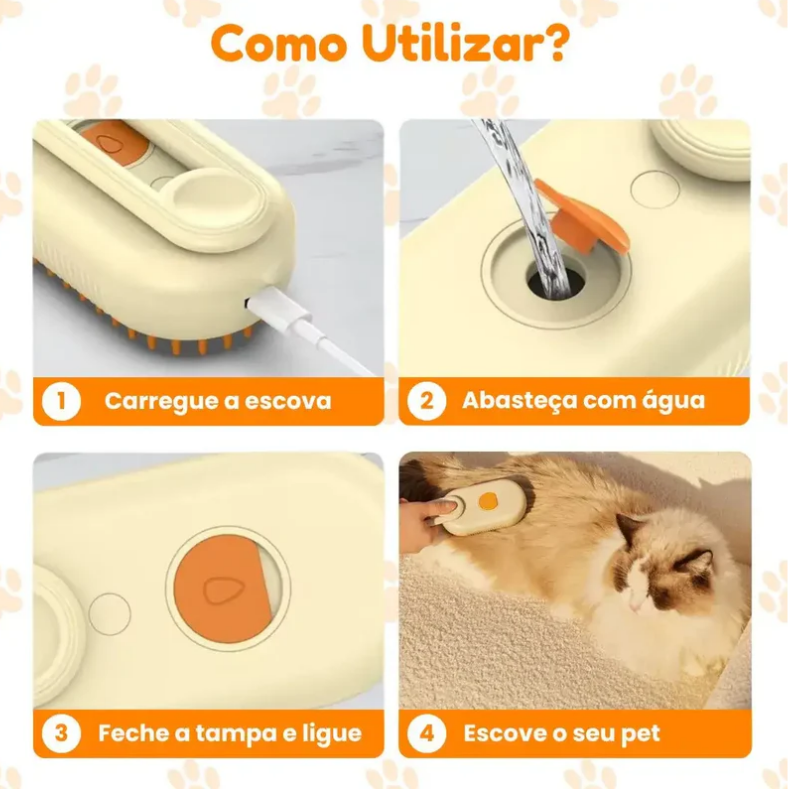 Como Utilizar?

1 Carregue a escova

2 Abasteça com água

3 Feche a tampa e ligue

4 Escove o seu pet